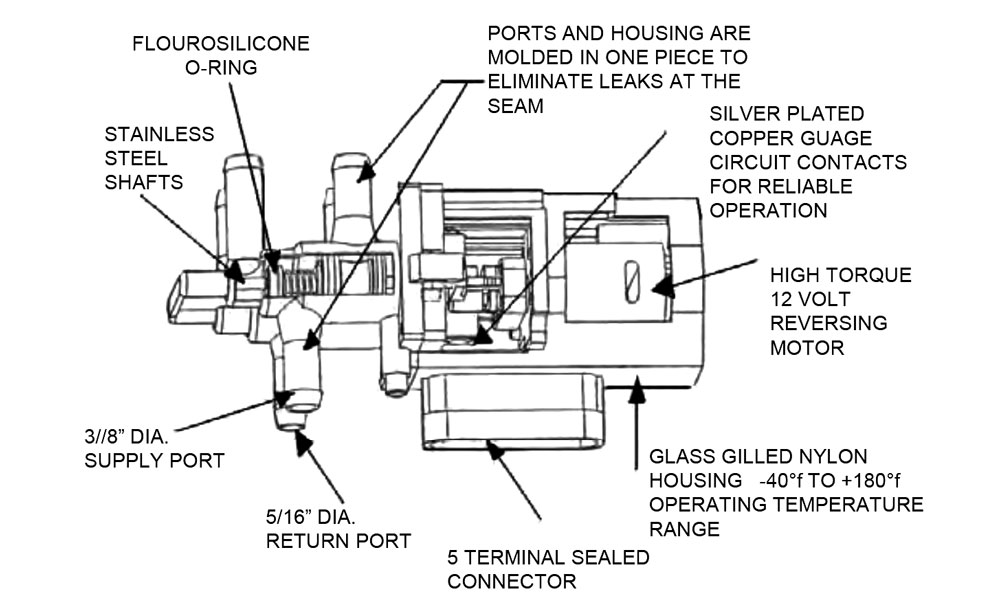 FLOUROSILICONE O-RING

PORTS AND HOUSING ARE MOLDED IN ONE PIECE TO ELIMINATE LEAKS AT THE SEAM

STAINLESS STEEL SHAFTS

SILVER PLATED COPPER GUAGE CIRCUIT CONTACTS FOR RELIABLE OPERATION

HIGH TORQUE 12 VOLT REVERSING MOTOR

3//8" DIA. SUPPLY PORT

5/16" DIA. RETURN PORT

GLASS GILLED NYLON HOUSING -40°f TO +180°f OPERATING TEMPERATURE RANGE

5 TERMINAL SEALED CONNECTOR